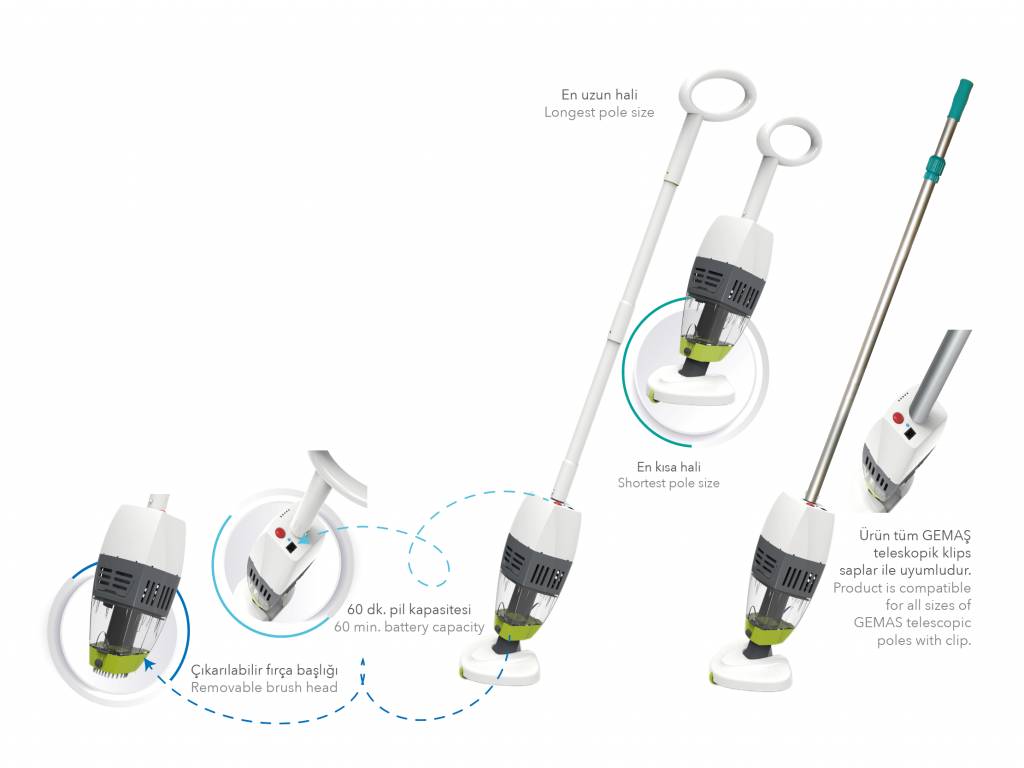 En uzun hali
Longest pole size

En kısa hali
Shortest pole size

60 dk. pil kapasitesi
60 min. battery capacity

Çıkarılabilir fırça başlığı
Removable brush head

Ürün tüm GEMAŞ teleskopik klips saplar ile uyumludur.
Product is compatible for all sizes of GEMAS telescopic poles with clip.